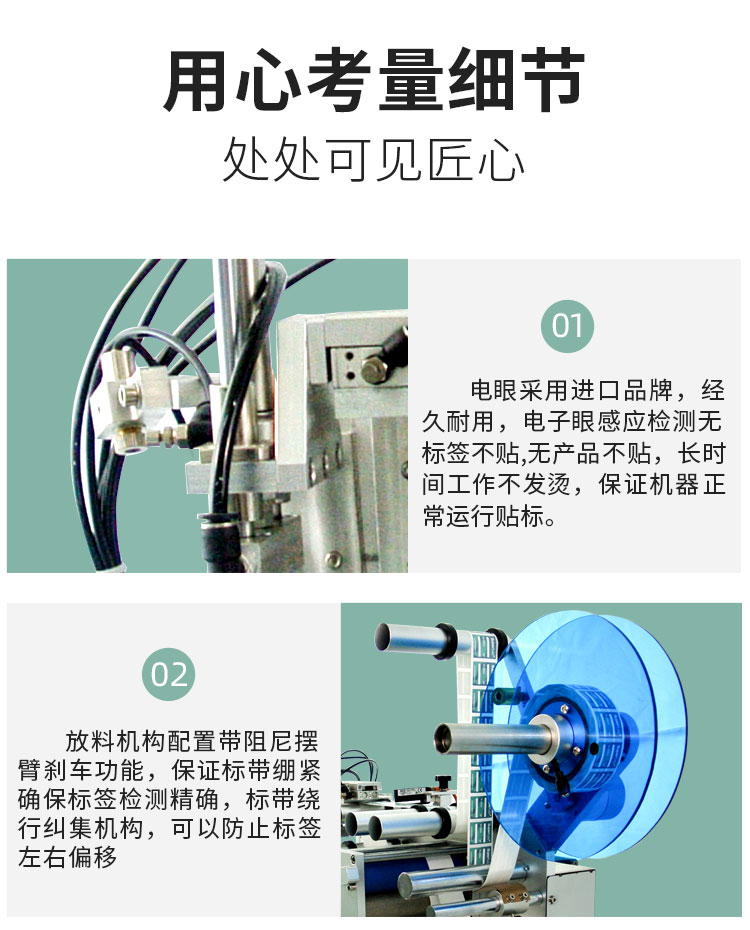 用心考量细节

处处可见匠心

01

电眼采用进口品牌，经久耐用，电子眼感应检测无标签不贴,无产品不贴，长时间工作不发烫，保证机器正常运行贴标。

02

放料机构配置带阻尼摆臂刹车功能，保证标带绷紧确保标签检测精确，标带绕行纠集机构，可以防止标签左右偏移