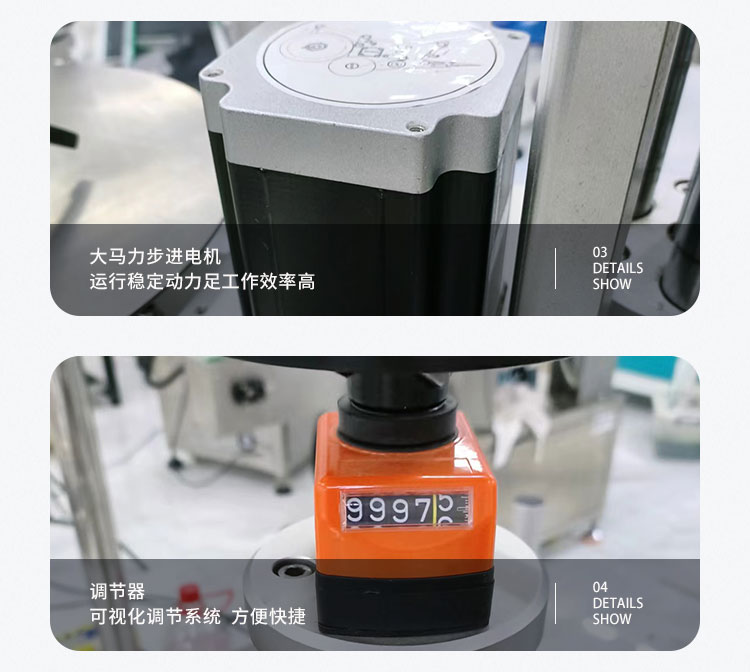 大马力步进电机
运行稳定动力足工作效率高

03
DETAILS
SHOW

9997

调节器
可视化调节系统 方便快捷

04
DETAILS
SHOW